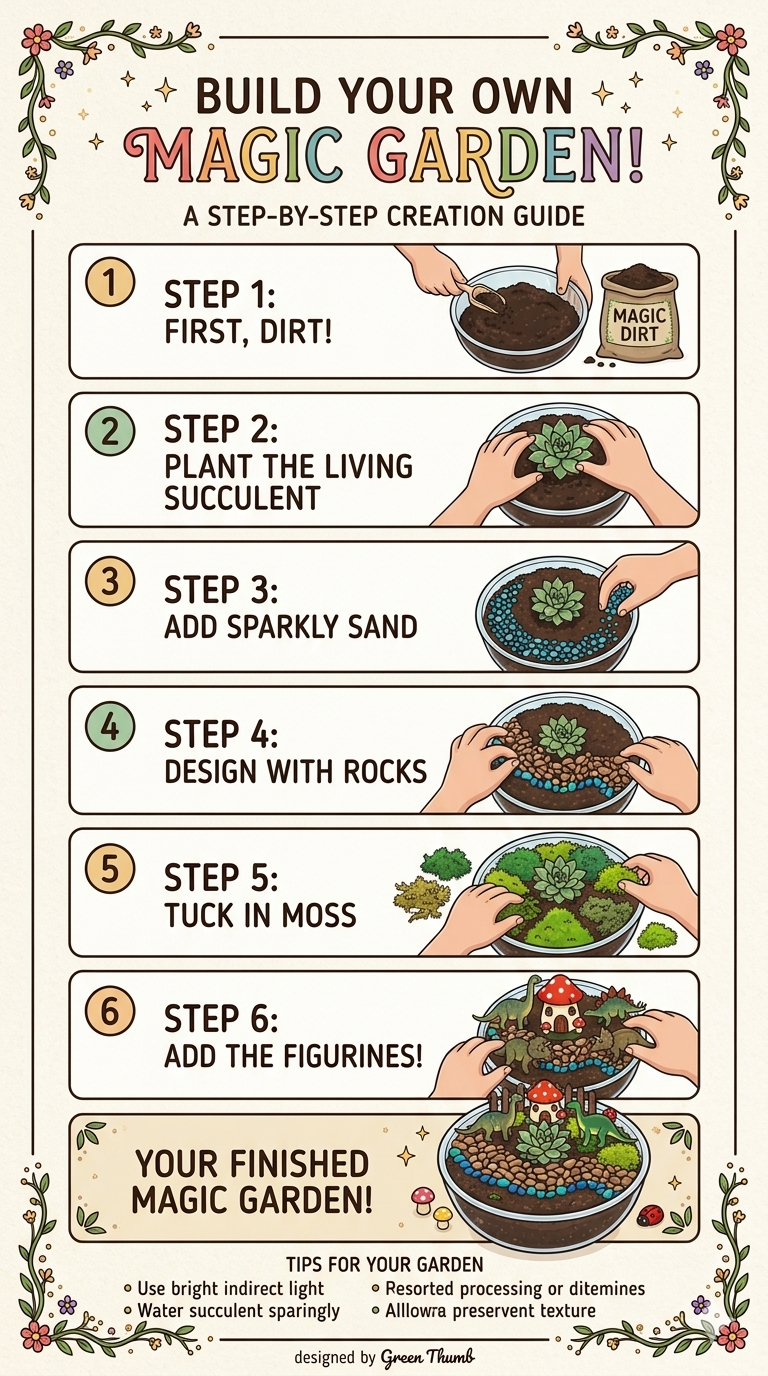 BUILD YOUR OWN
MAGIC GARDEN!
A STEP-BY-STEP CREATION GUIDE

1
STEP 1:
FIRST, DIRT!
MAGIC DIRT

2
STEP 2:
PLANT THE LIVING SUCCULENT

3
STEP 3:
ADD SPARKLY SAND

4
STEP 4:
DESIGN WITH ROCKS

5
STEP 5:
TUCK IN MOSS

6
STEP 6:
ADD THE FIGURINES!

YOUR FINISHED MAGIC GARDEN!

TIPS FOR YOUR GARDEN
Use bright indirect light
Water succulent sparingly
Resorted processing or ditemines
Alllowra preservent texture

designed by Green Thumb